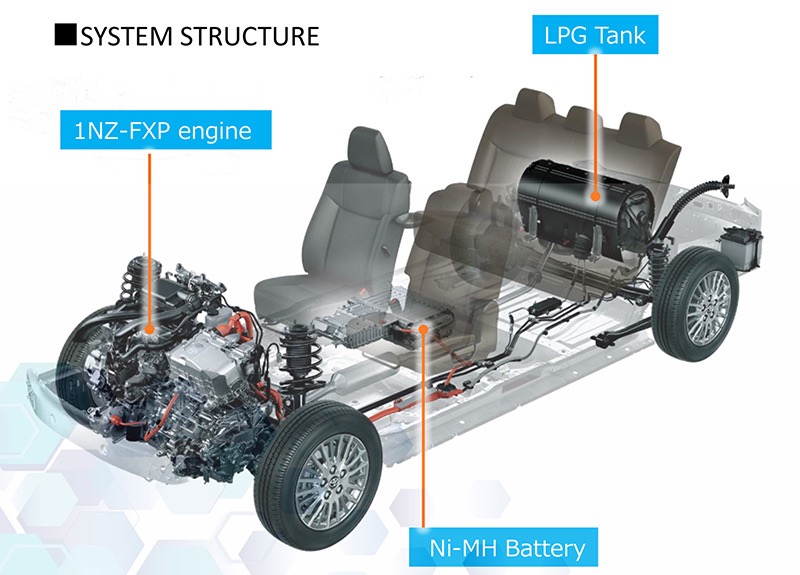 ■SYSTEM STRUCTURE

LPG Tank

1NZ-FXP engine

Ni-MH Battery